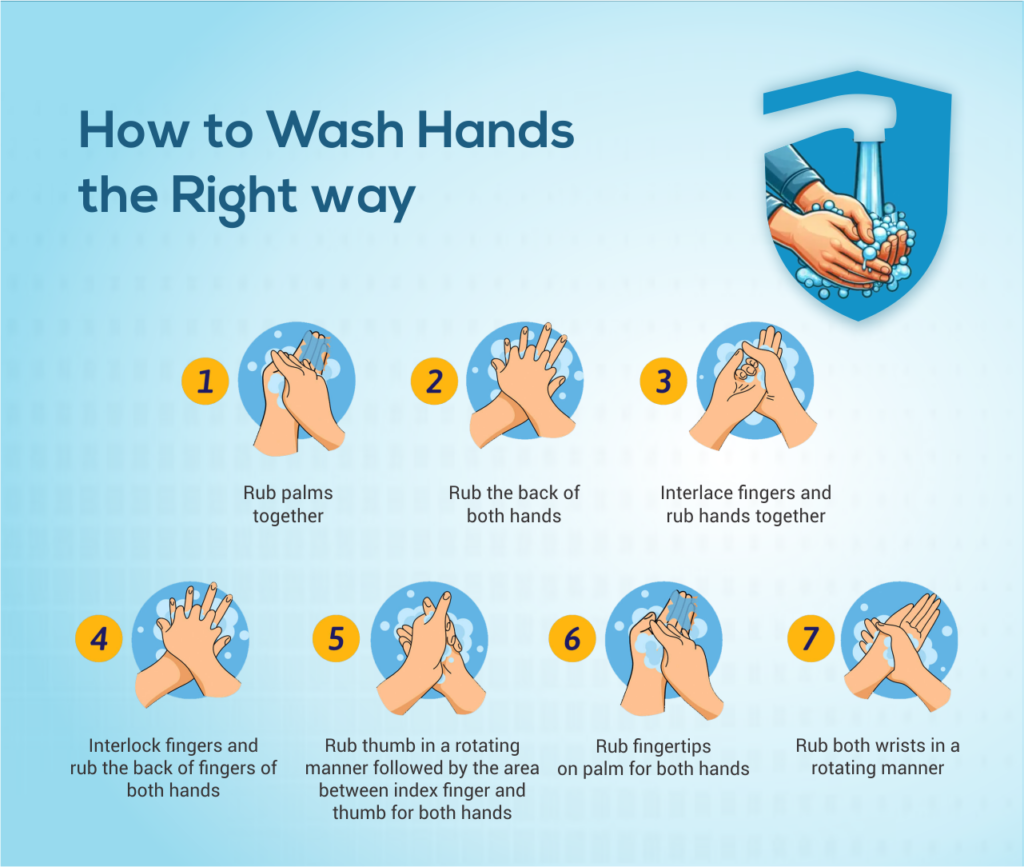 How to Wash Hands the Right way

1

Rub palms together

2

Rub the back of both hands

3

Interlace fingers and rub hands together

4

Interlock fingers and rub the back of fingers of both hands

5

Rub thumb in a rotating manner followed by the area between index finger and thumb for both hands

6

Rub fingertips on palm for both hands

7

Rub both wrists in a rotating manner